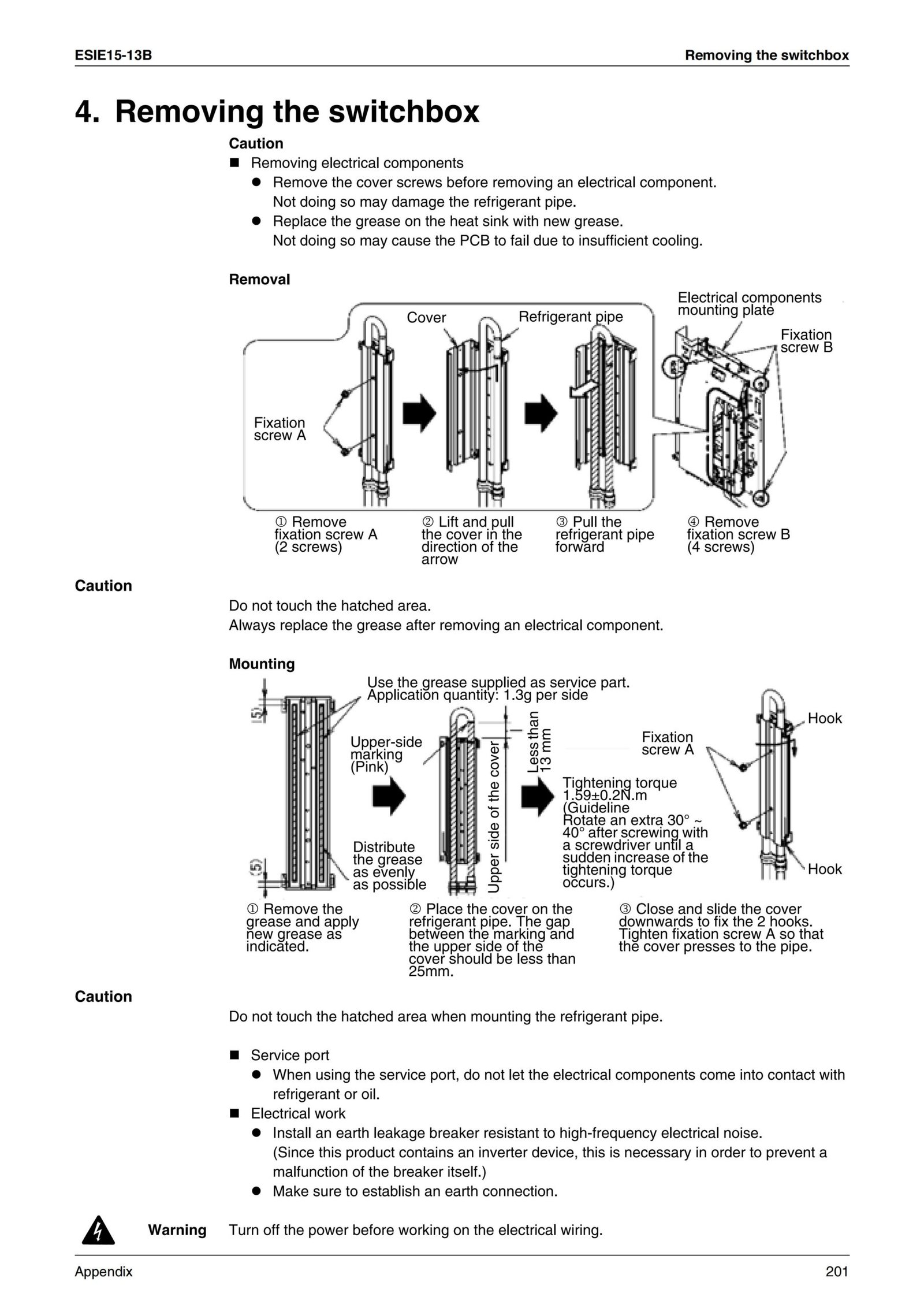 ESIE15-13B

Removing the switchbox

4. Removing the switchbox

Caution

■ Removing electrical components

● Remove the cover screws before removing an electrical component. Not doing so may damage the refrigerant pipe.

● Replace the grease on the heat sink with new grease. Not doing so may cause the PCB to fail due to insufficient cooling.

Removal

Cover

Refrigerant pipe

Electrical components mounting plate

Fixation screw B

Fixation screw A

① Remove fixation screw A (2 screws)

② Lift and pull the cover in the direction of the arrow

③ Pull the refrigerant pipe forward

④ Remove fixation screw B (4 screws)

Caution

Do not touch the hatched area.
Always replace the grease after removing an electrical component.

Mounting

Use the grease supplied as service part.
Application quantity: 1.3g per side

(5)

(5)

Upper-side marking (Pink)

Distribute the grease as evenly as possible

Upper side of the cover

Less than 13 mm

Tightening torque 1.59±0.2N.m (Guideline Rotate an extra 30° ~ 40° after screwing with a screwdriver until a sudden increase of the tightening torque occurs.)

Fixation screw A

Hook

Hook

① Remove the grease and apply new grease as indicated.

② Place the cover on the refrigerant pipe. The gap between the marking and the upper side of the cover should be less than 25mm.

③ Close and slide the cover downwards to fix the 2 hooks. Tighten fixation screw A so that the cover presses to the pipe.

Caution

Do not touch the hatched area when mounting the refrigerant pipe.

■ Service port

● When using the service port, do not let the electrical components come into contact with refrigerant or oil.

■ Electrical work

● Install an earth leakage breaker resistant to high-frequency electrical noise. (Since this product contains an inverter device, this is necessary in order to prevent a malfunction of the breaker itself.)

● Make sure to establish an earth connection.

Warning Turn off the power before working on the electrical wiring.

Appendix

201